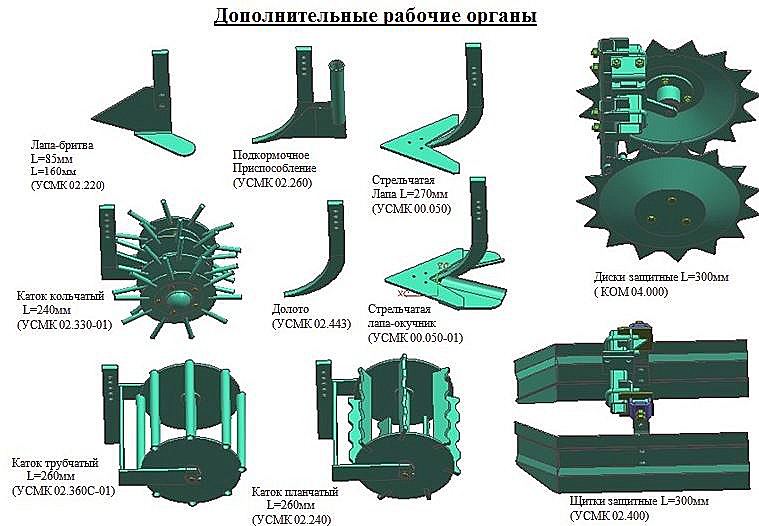 Дополнительные рабочие органы

Лапа-бритва
L=85мм
L=160мм
(УСМК 02.220)

Подкормочное
Приспособление
(УСМК 02.260)

Стрельчатая
Лапа L=270мм
(УСМК 00.050)

Диски защитные L=300мм
( КОМ 04.000)

Каток кольчатый
L=240мм
(УСМК 02.330-01)

Долото
(УСМК 02.443)

Стрельчатая
лапа-окучник
(УСМК 00.050-01)

Каток трубчатый
L=260мм
(УСМК 02.360С-01)

Каток планчатый
L=260мм
(УСМК 02.240)

Щитки защитные L=300мм
(УСМК 02.400)